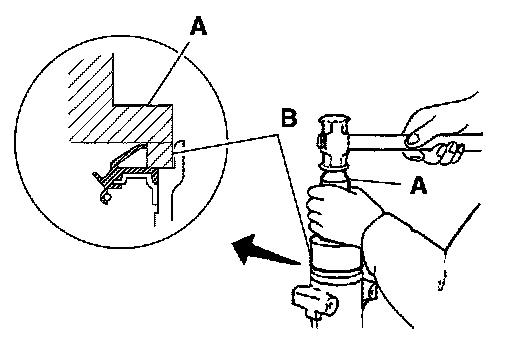 A
B
A