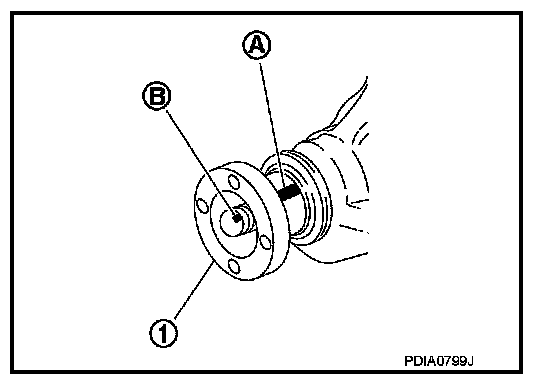 A
B
1
PDIA0799J