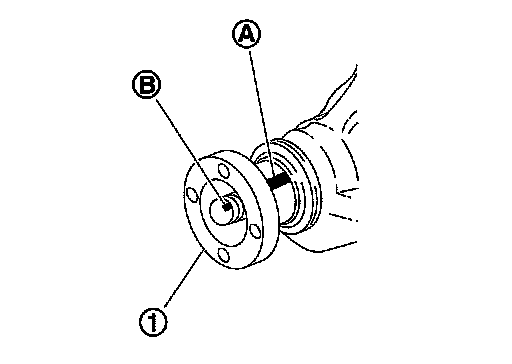 A
B
1