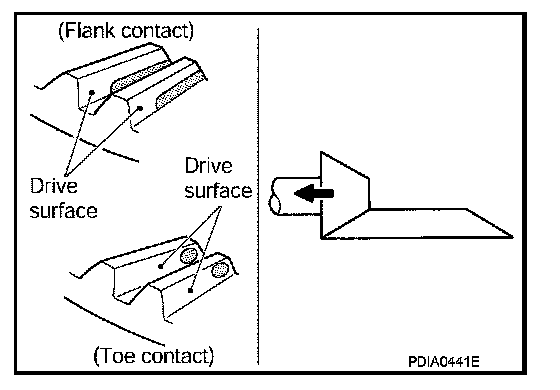 (Flank contact)

Drive surface

Drive surface

(Toe contact)

PDIA0441E