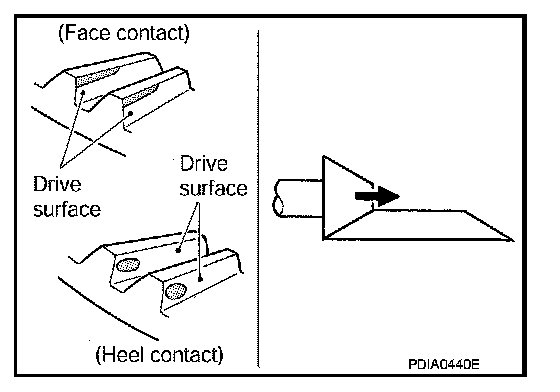 (Face contact)

Drive surface

Drive surface

(Heel contact)

PDIA0440E