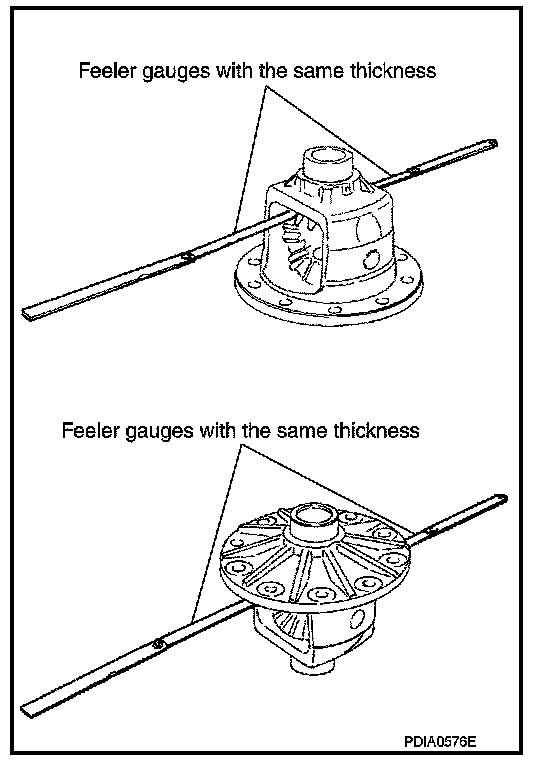 Feeler gauges with the same thickness

Feeler gauges with the same thickness

PDIA0576E