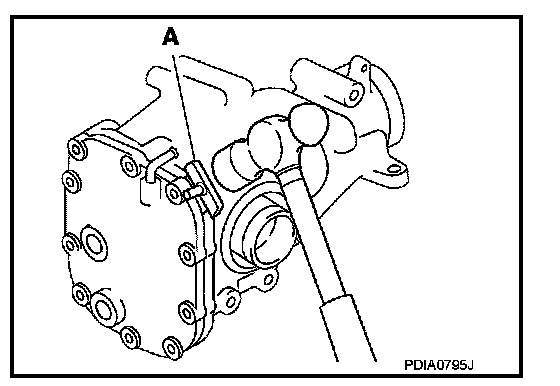 A

PDIA0795J