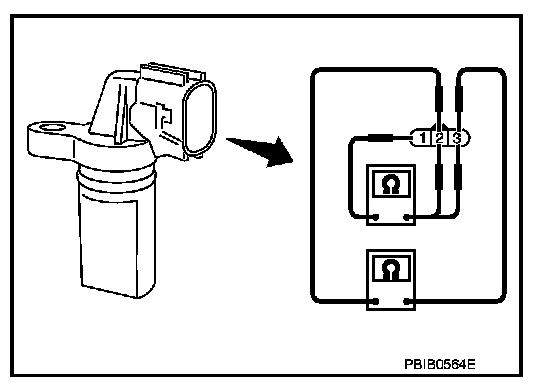 1 2 3

Ω

Ω

PBIB0564E