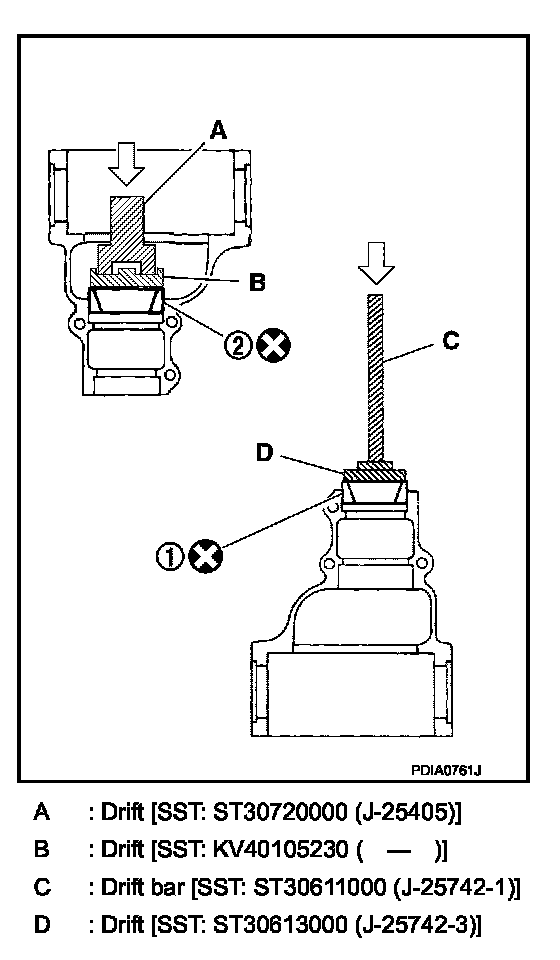 A

B

2

C

D

1

PDIA0761J

A : Drift [SST: ST30720000 (J-25405)]

B : Drift [SST: KV40105230 ( — )]

C : Drift bar [SST: ST30611000 (J-25742-1)]

D : Drift [SST: ST30613000 (J-25742-3)]