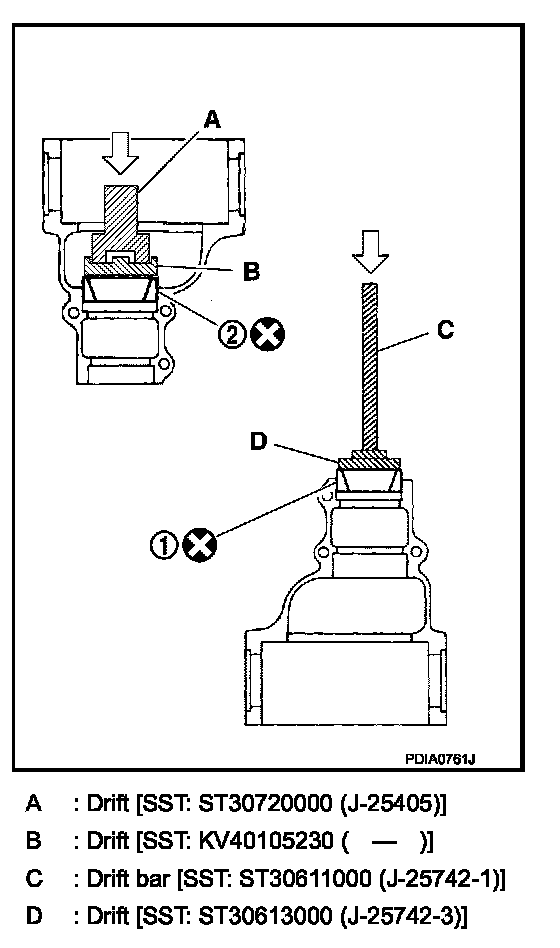 A

B

②

C

D

①

PDIA0761J

A : Drift [SST: ST30720000 (J-25405)]

B : Drift [SST: KV40105230 ( — )]

C : Drift bar [SST: ST30611000 (J-25742-1)]

D : Drift [SST: ST30613000 (J-25742-3)]