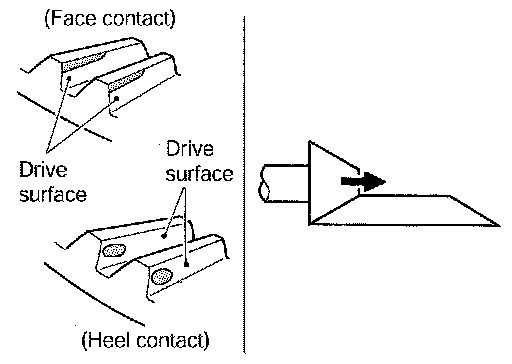 (Face contact)

Drive surface

Drive surface

(Heel contact)