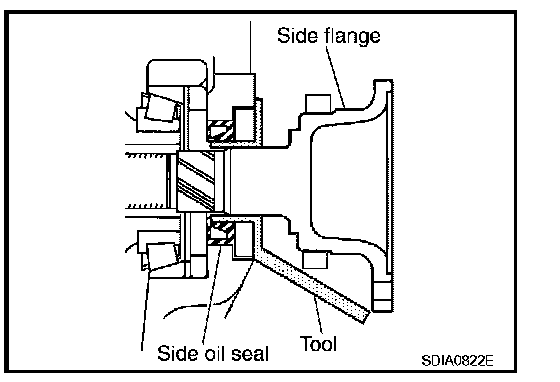 Side flange

Side oil seal

Tool

SDIA0822E