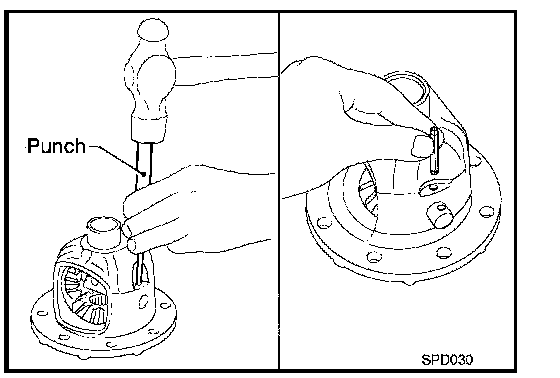 Punch

SPD030