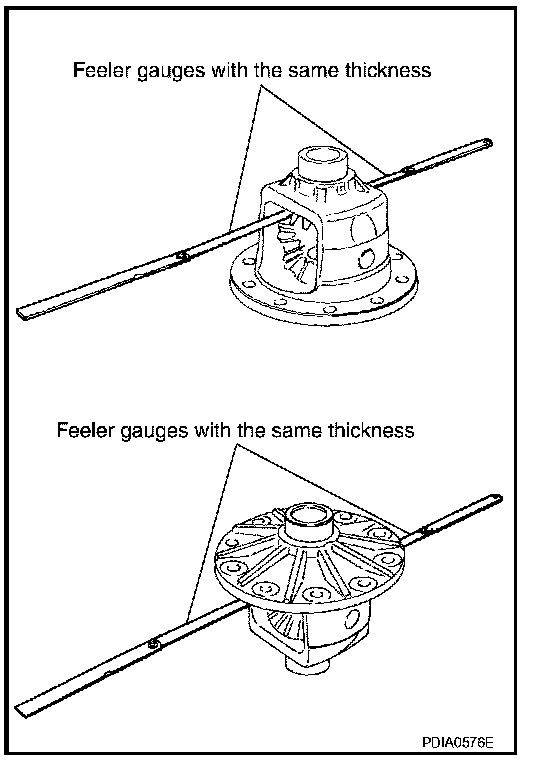 Feeler gauges with the same thickness

Feeler gauges with the same thickness

PDIA0576E