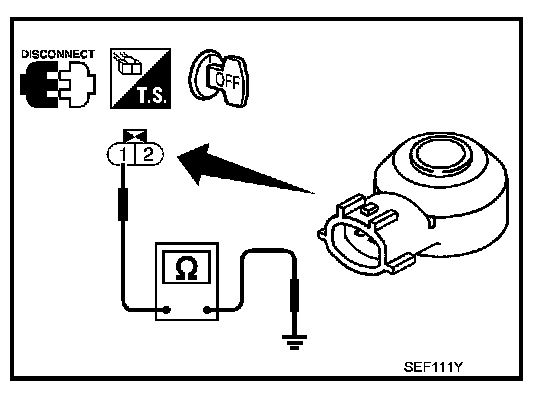 DISCONNECT

T.S.

OFF

1 2

Ω

SEF111Y