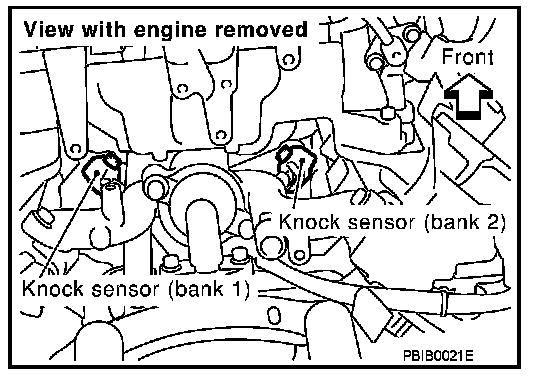 View with engine removed

Front

Knock sensor (bank 2)

Knock sensor (bank 1)

PBIB0021E