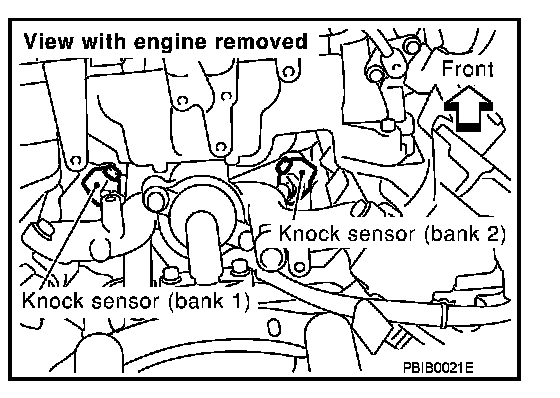 View with engine removed

Front

Knock sensor (bank 2)

Knock sensor (bank 1)

PBIB0021E