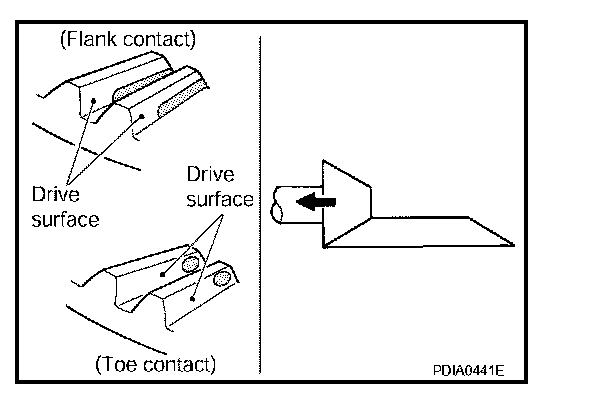 (Flank contact)

Drive surface

Drive surface

(Toe contact)

PDIA0441E