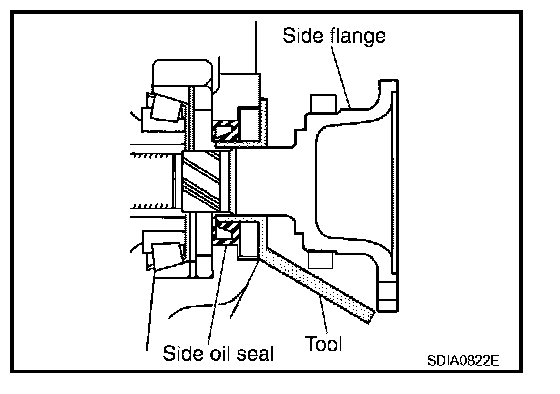 Side flange

Side oil seal

Tool

SDIA0822E