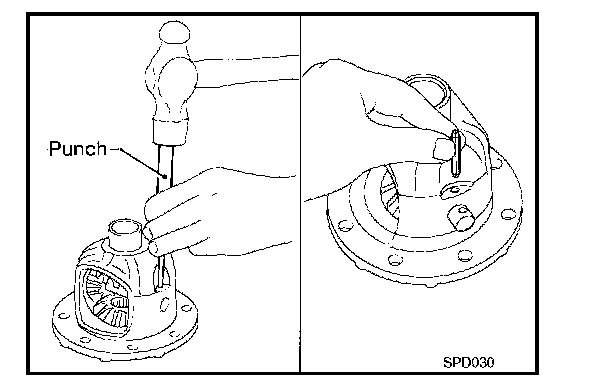 Punch

SPD030