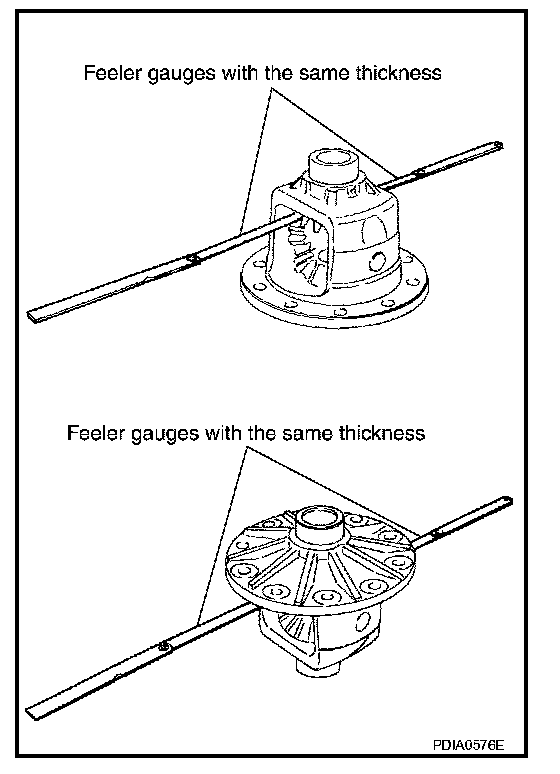 Feeler gauges with the same thickness

Feeler gauges with the same thickness

PDIA0576E