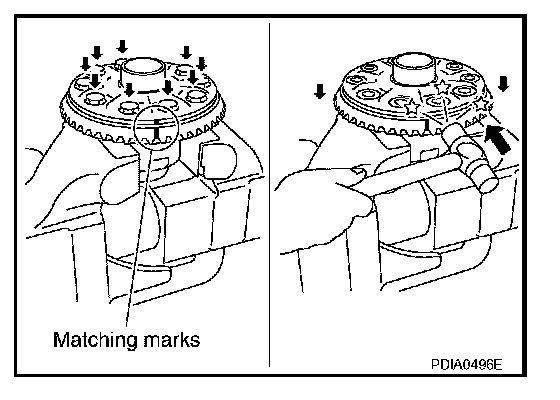 Matching marks

PDIA0496E