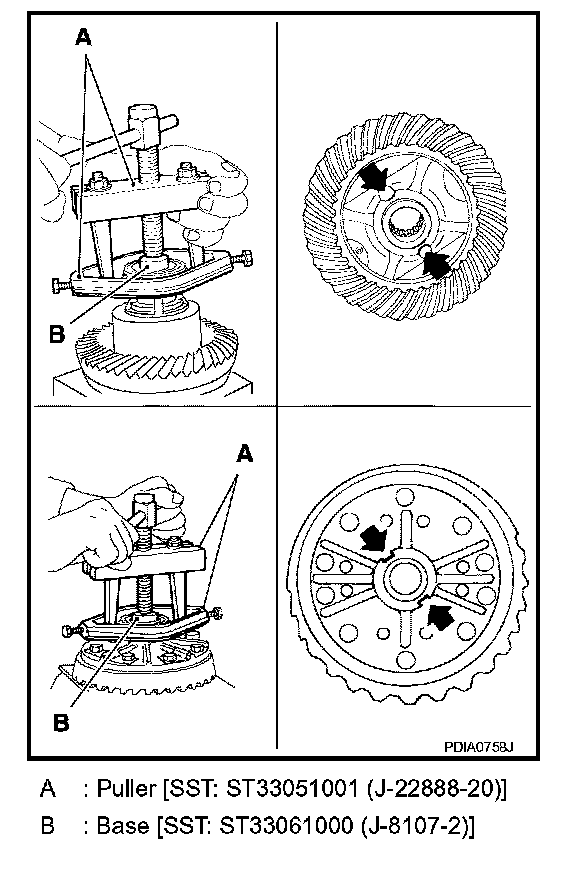 A

B

A

B

PDIA0758J

A : Puller [SST: ST33051001 (J-22888-20)]

B : Base [SST: ST33061000 (J-8107-2)]