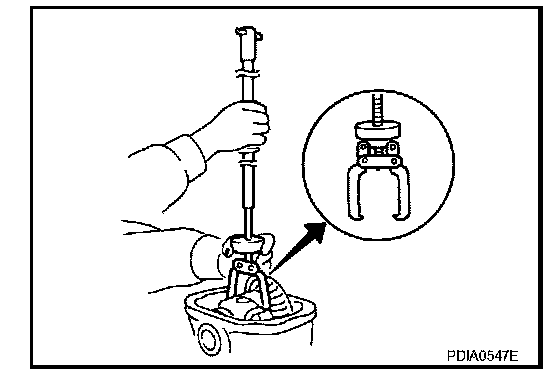 PDIA0547E