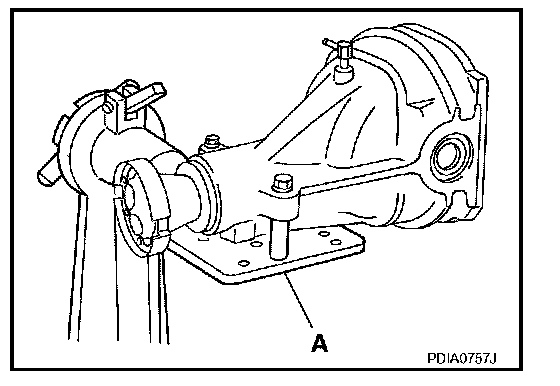 A

PDIA0757J