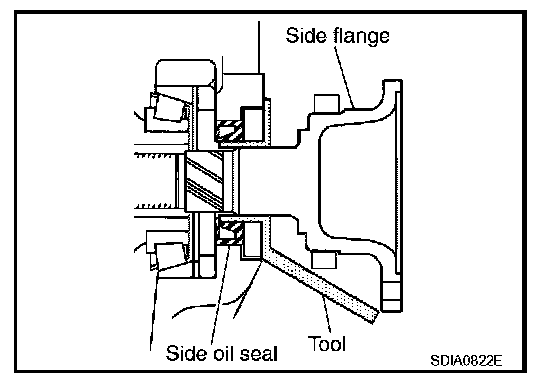 Side flange

Side oil seal

Tool

SDIA0822E