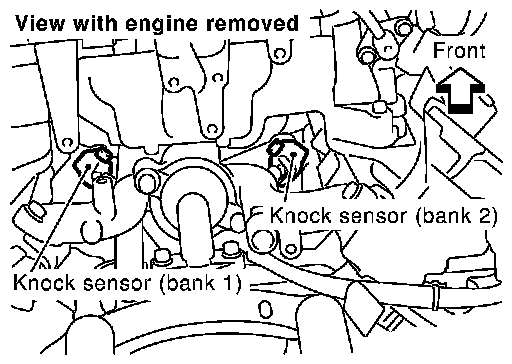 View with engine removed

Front

Knock sensor (bank 2)

Knock sensor (bank 1)