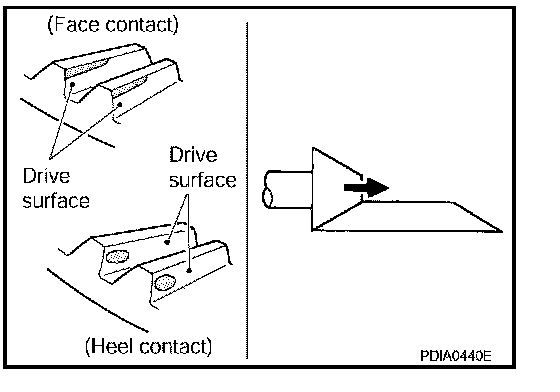 (Face contact)

Drive surface

Drive surface

(Heel contact)

PDIA0440E