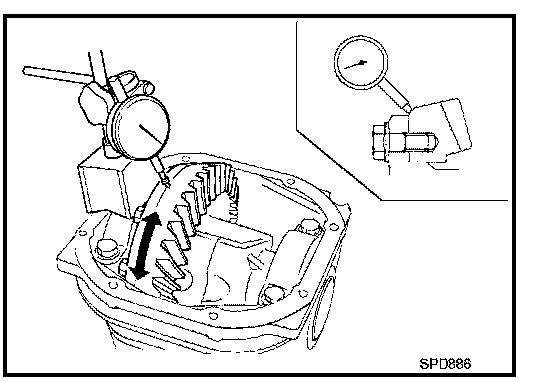 SPD886