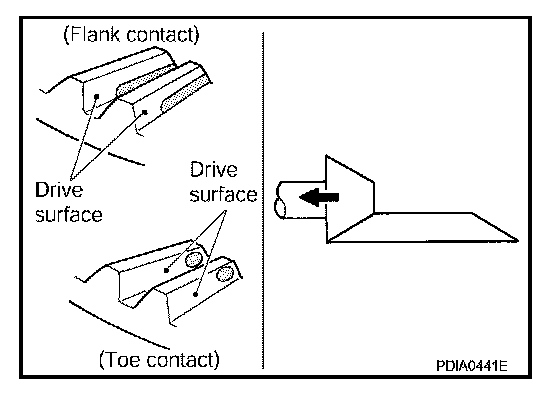 (Flank contact)

Drive surface

Drive surface

(Toe contact)

PDIA0441E