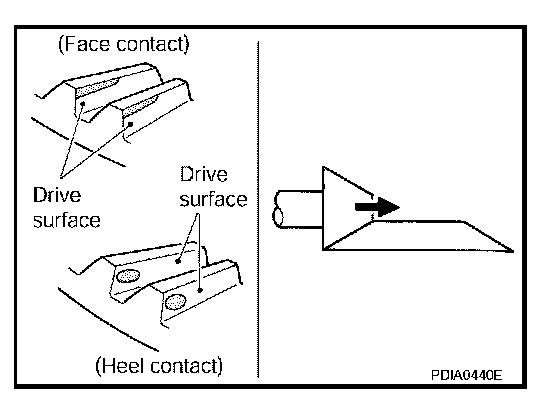 (Face contact)

Drive surface

Drive surface

(Heel contact)

PDIA0440E