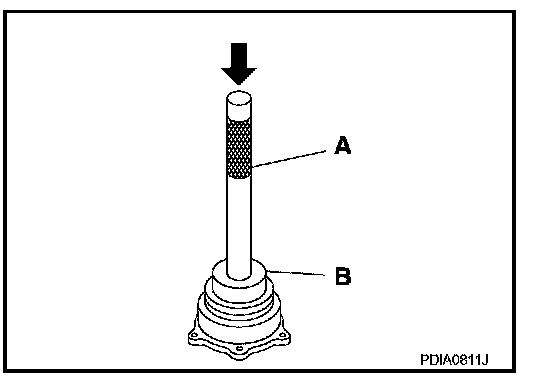 A

B

PDIA0811J