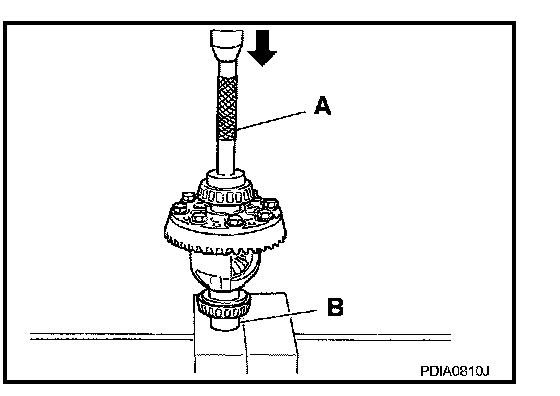 A

B

PDIA0810J