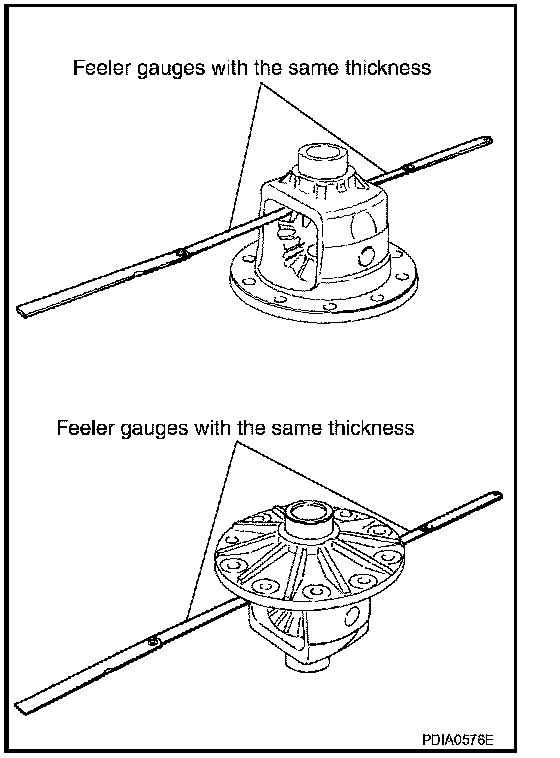 Feeler gauges with the same thickness

Feeler gauges with the same thickness

PDIA0576E