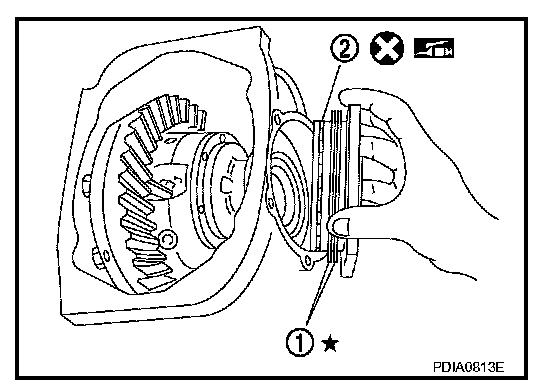 2

1 ★

PDIA0813E