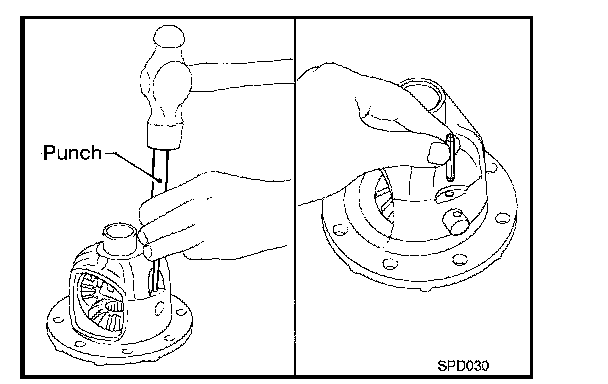 Punch

SPD030