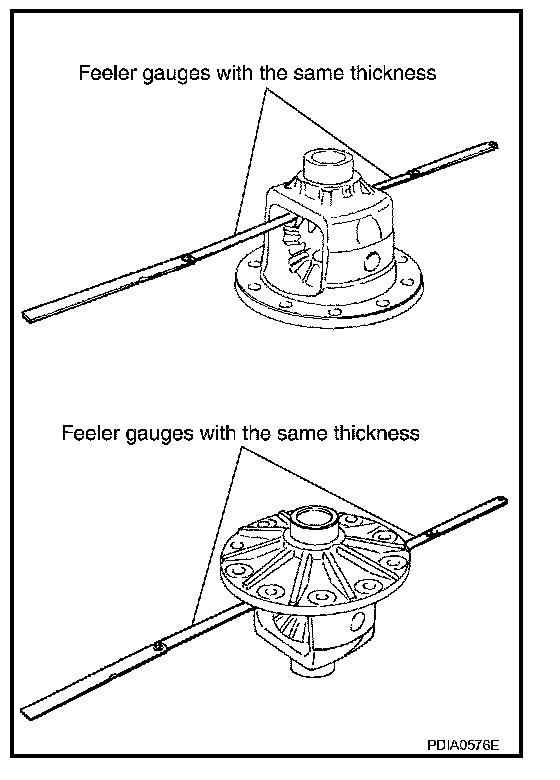 Feeler gauges with the same thickness

Feeler gauges with the same thickness

PDIA0576E