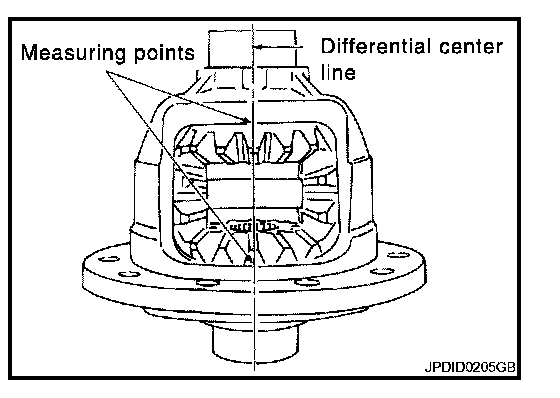 Measuring points

Differential center line

JPDID0205GB