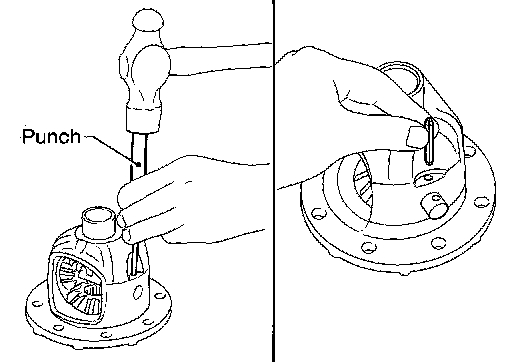 Punch