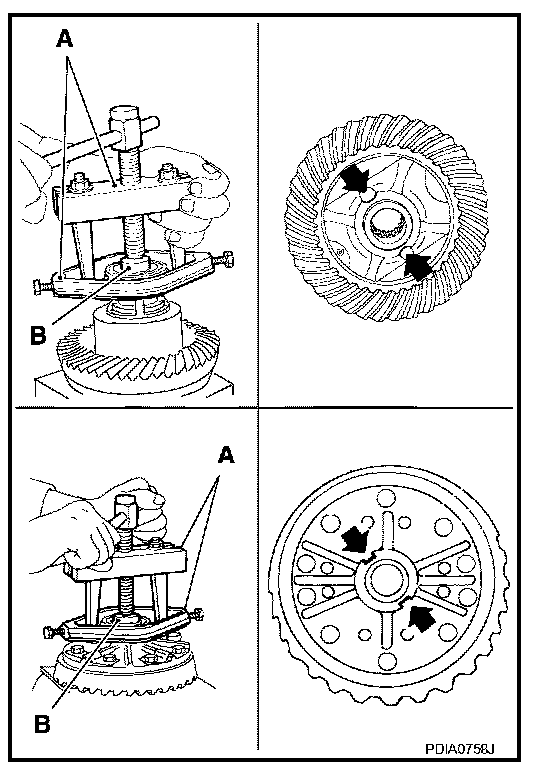 A

B

A

B

PDIA0758J