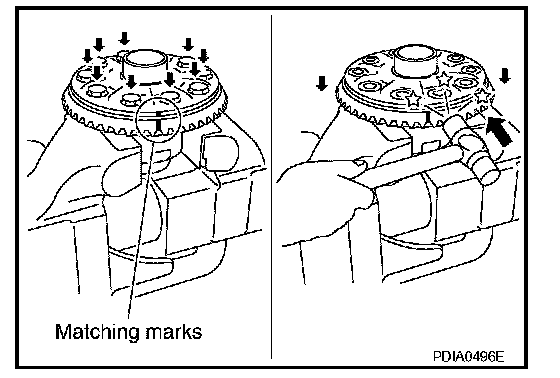 Matching marks

PDIA0496E