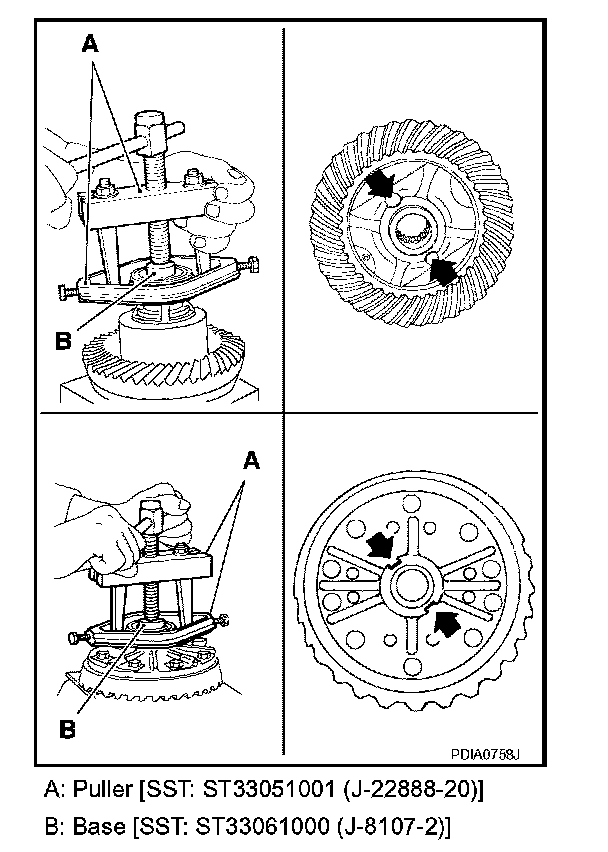 A

B

A

B

PDIA0758J

A: Puller [SST: ST33051001 (J-22888-20)]

B: Base [SST: ST33061000 (J-8107-2)]