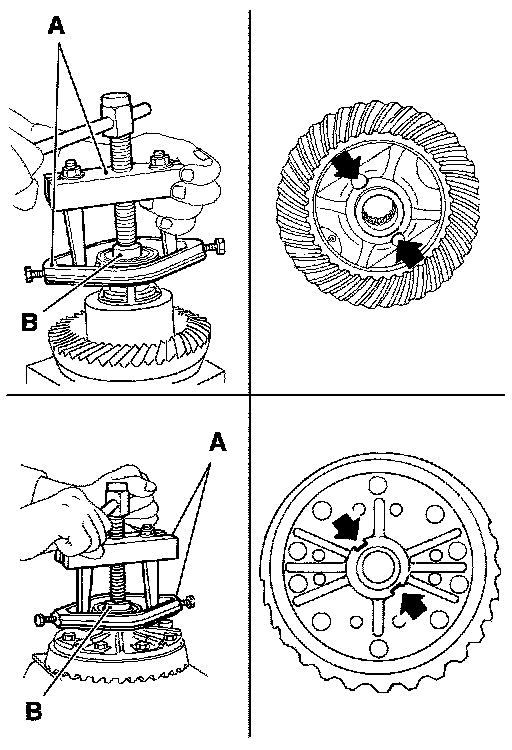 A

B

A

B