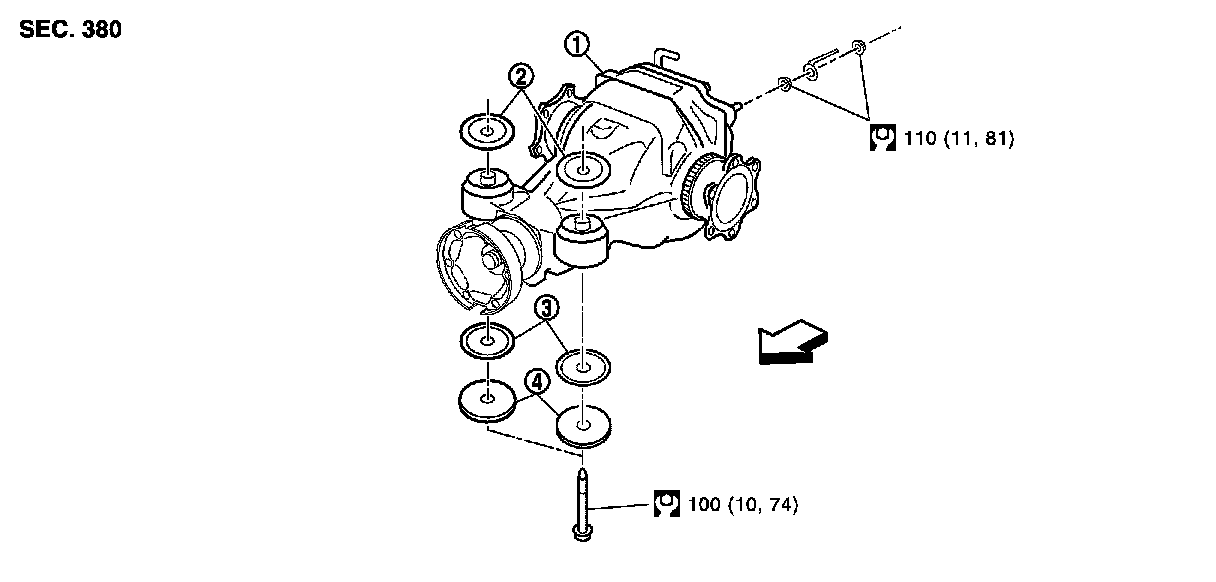 SEC. 380

1
2
110 (11, 81)
3
4
100 (10, 74)