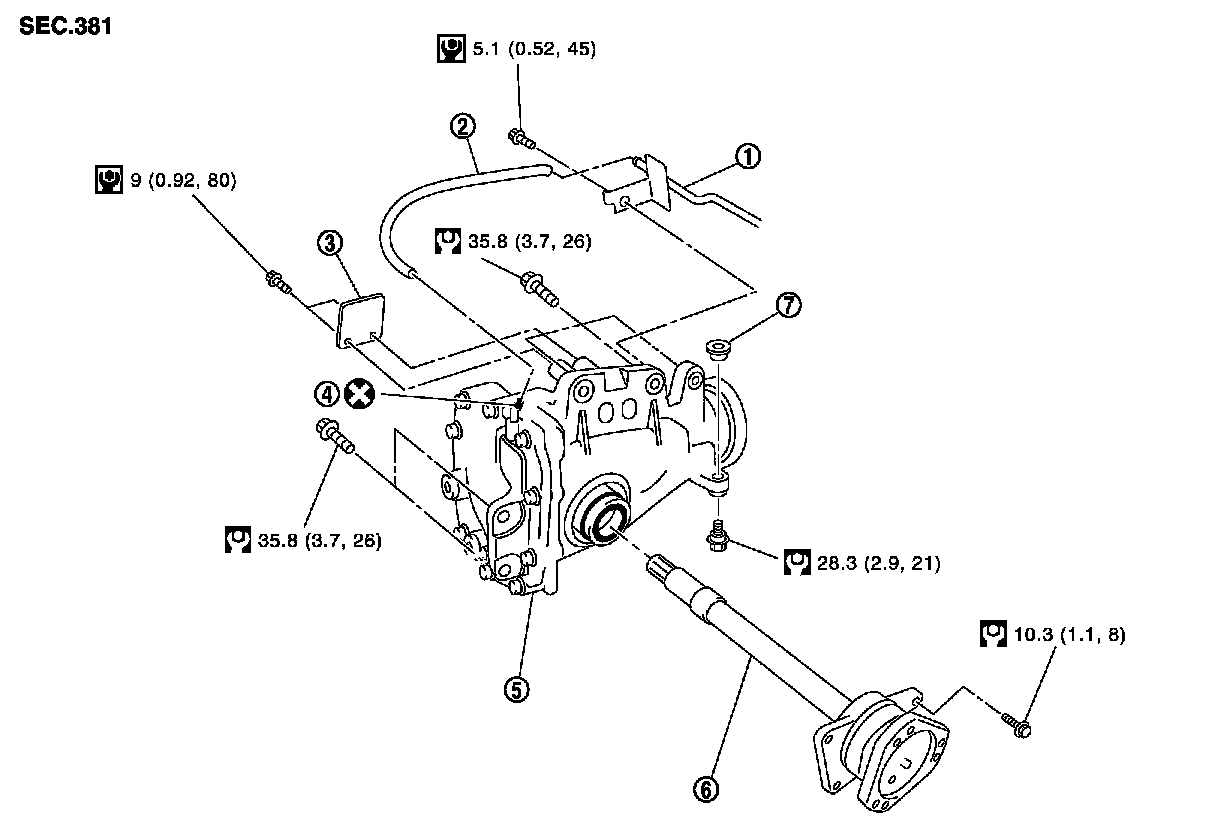 SEC.381

5.1 (0.52, 45)

2

1

9 (0.92, 80)

3

35.8 (3.7, 26)

7

4

35.8 (3.7, 26)

28.3 (2.9, 21)

10.3 (1.1, 8)

5

6