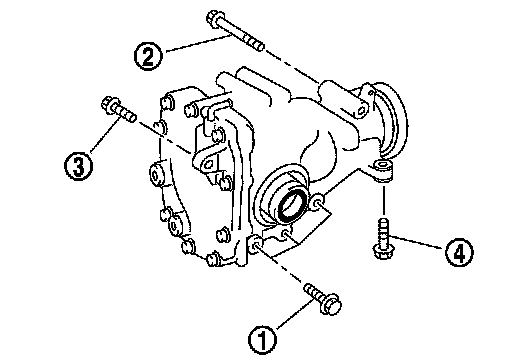 2

3

4

1