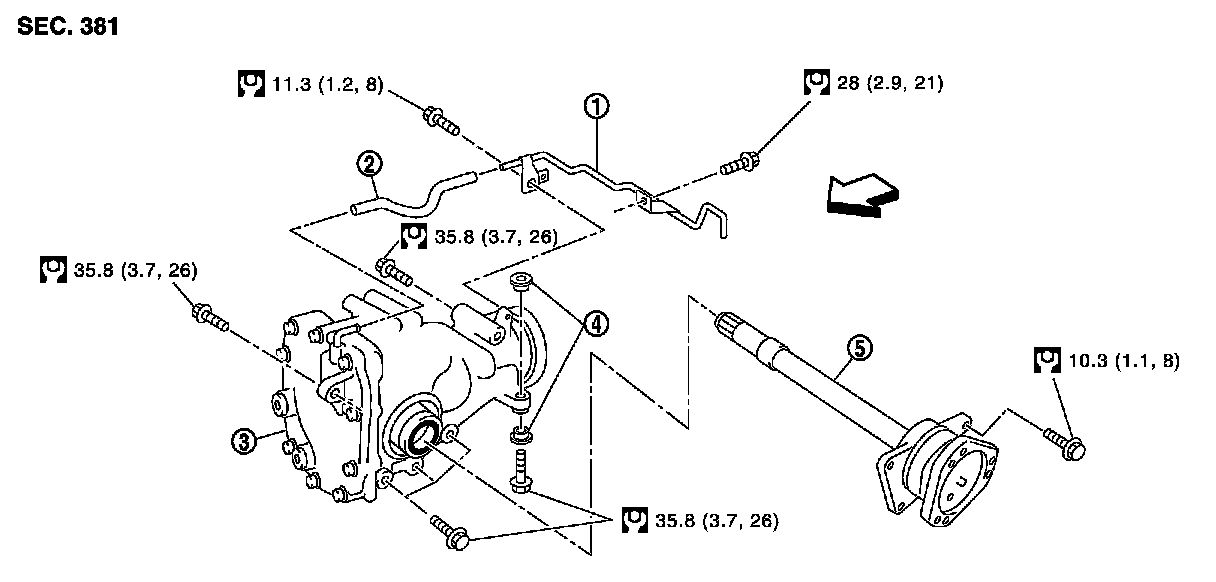 SEC. 381

11.3 (1.2, 8)

28 (2.9, 21)

1

2

35.8 (3.7, 26)

35.8 (3.7, 26)

4

5

10.3 (1.1, 8)

3

35.8 (3.7, 26)