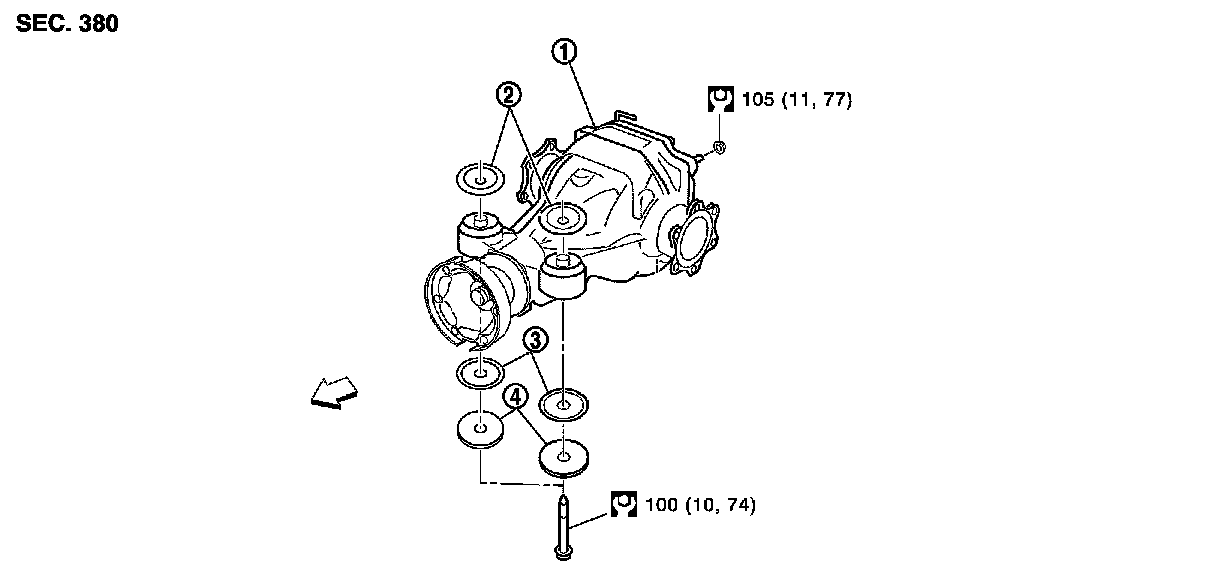 SEC. 380

1

2

105 (11, 77)

3

4

100 (10, 74)