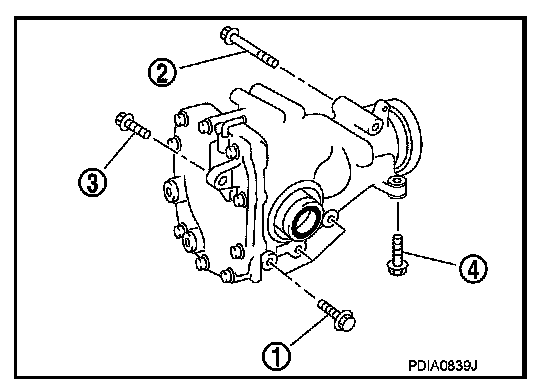 ② ③ ④ ① PDIA0839J