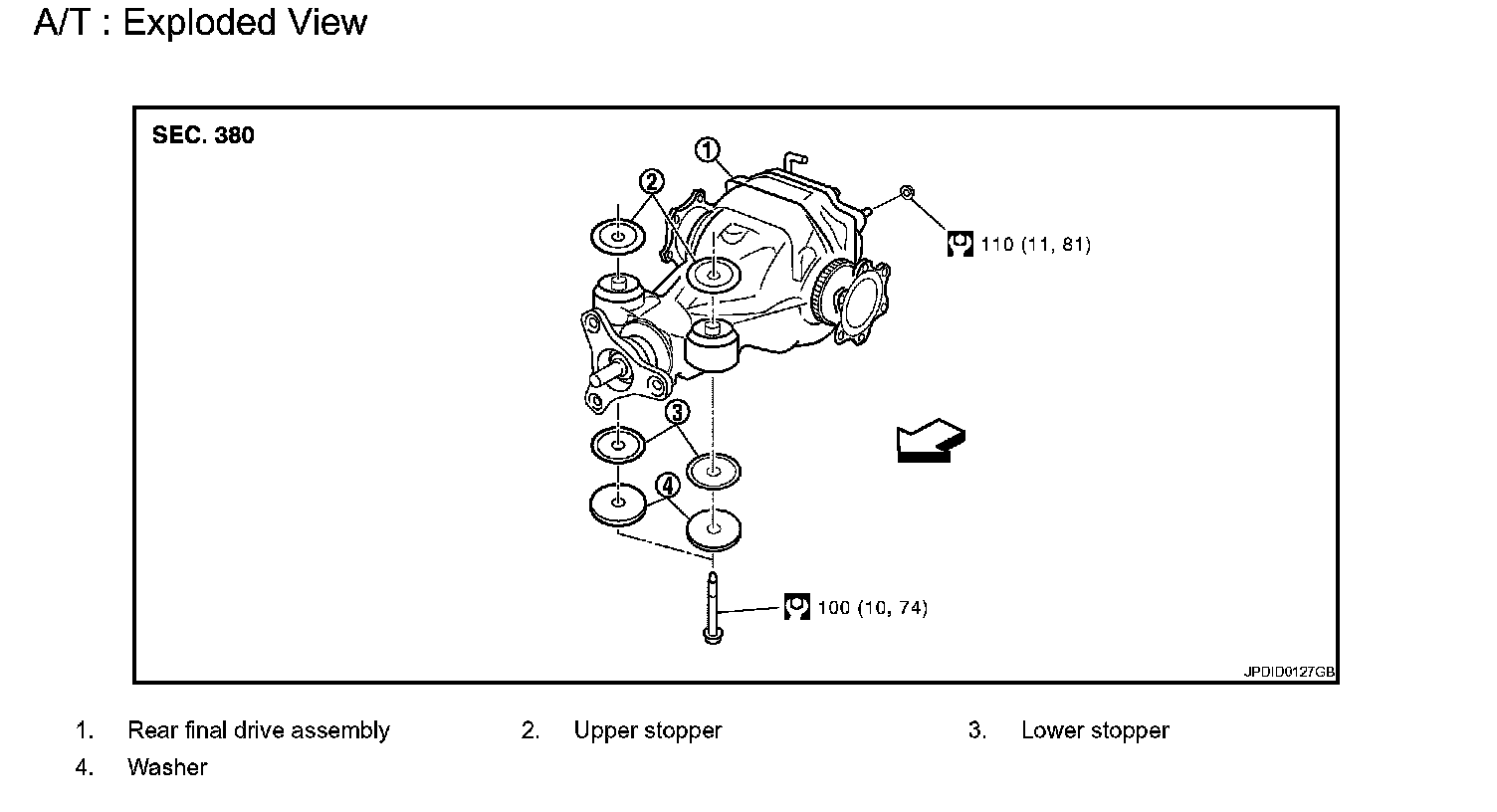 A/T : Exploded View

SEC. 380

1

2

110 (11, 81)

3

4

100 (10, 74)

JPDID0127GB

1. Rear final drive assembly
2. Upper stopper
3. Lower stopper
4. Washer